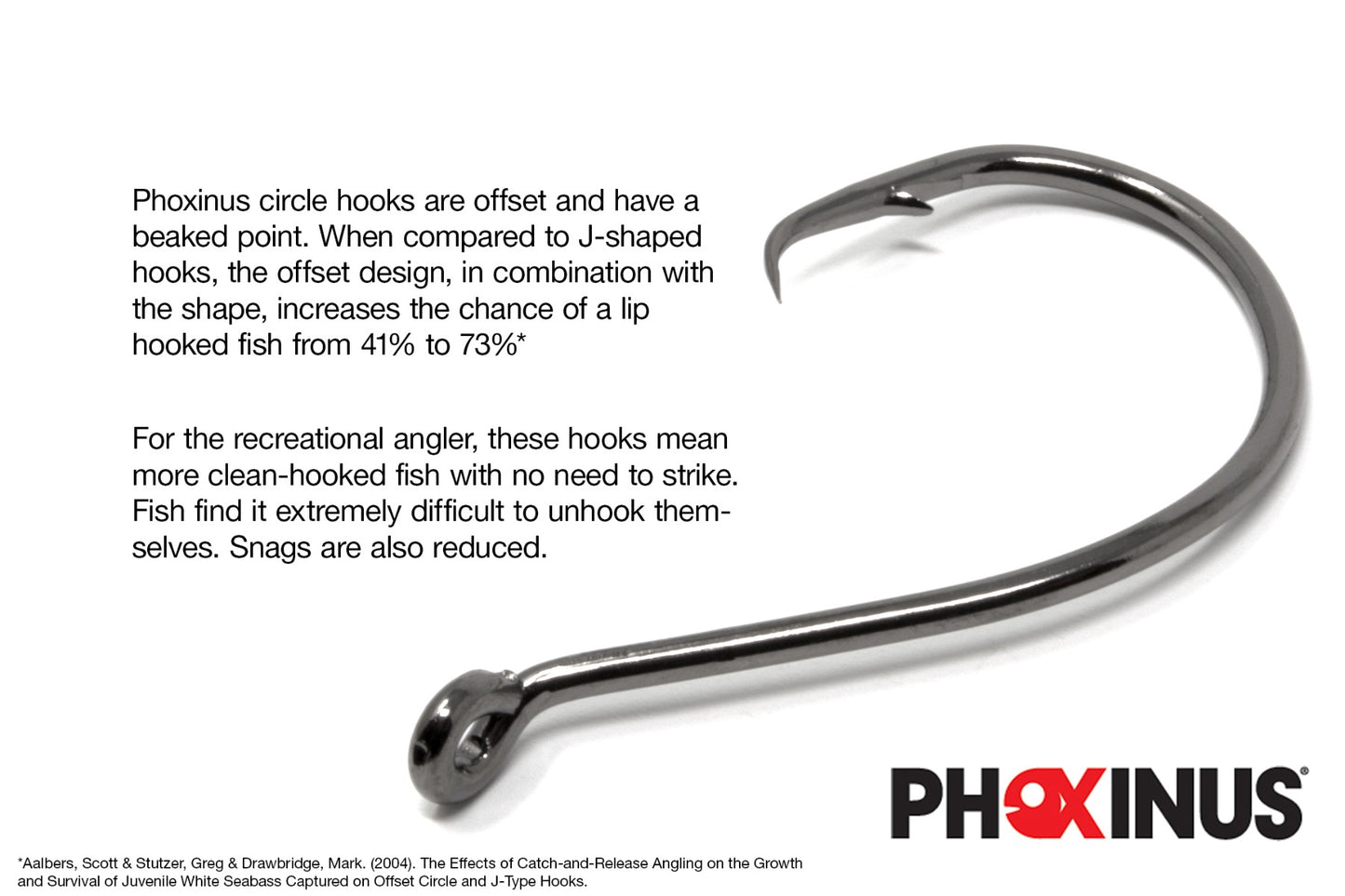 Phoxinus circle hooks are offset and have a beaked point. When compared to J-shaped hooks, the offset design, in combination with the shape, increases the chance of a lip hooked fish from 41% to 73%*

For the recreational angler, these hooks mean more clean-hooked fish with no need to strike. Fish find it extremely difficult to unhook themselves. Snags are also reduced.

PHOXINUS®

*Aalbers, Scott & Stutzer, Greg & Drawbridge, Mark. (2004). The Effects of Catch-and-Release Angling on the Growth and Survival of Juvenile White Seabass Captured on Offset Circle and J-Type Hooks.