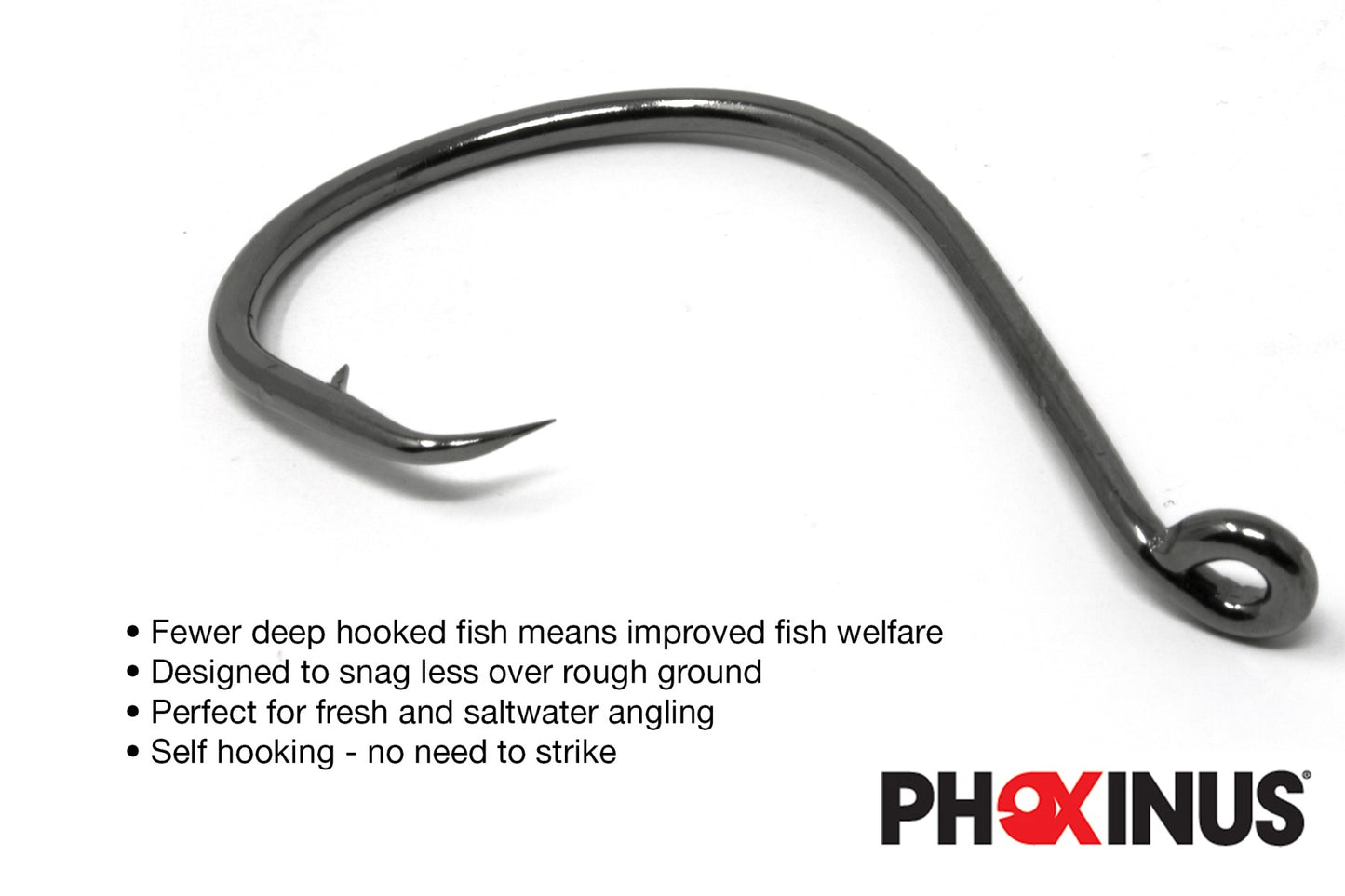 • Fewer deep hooked fish means improved fish welfare
• Designed to snag less over rough ground
• Perfect for fresh and saltwater angling
• Self hooking - no need to strike

PHOXINUS®