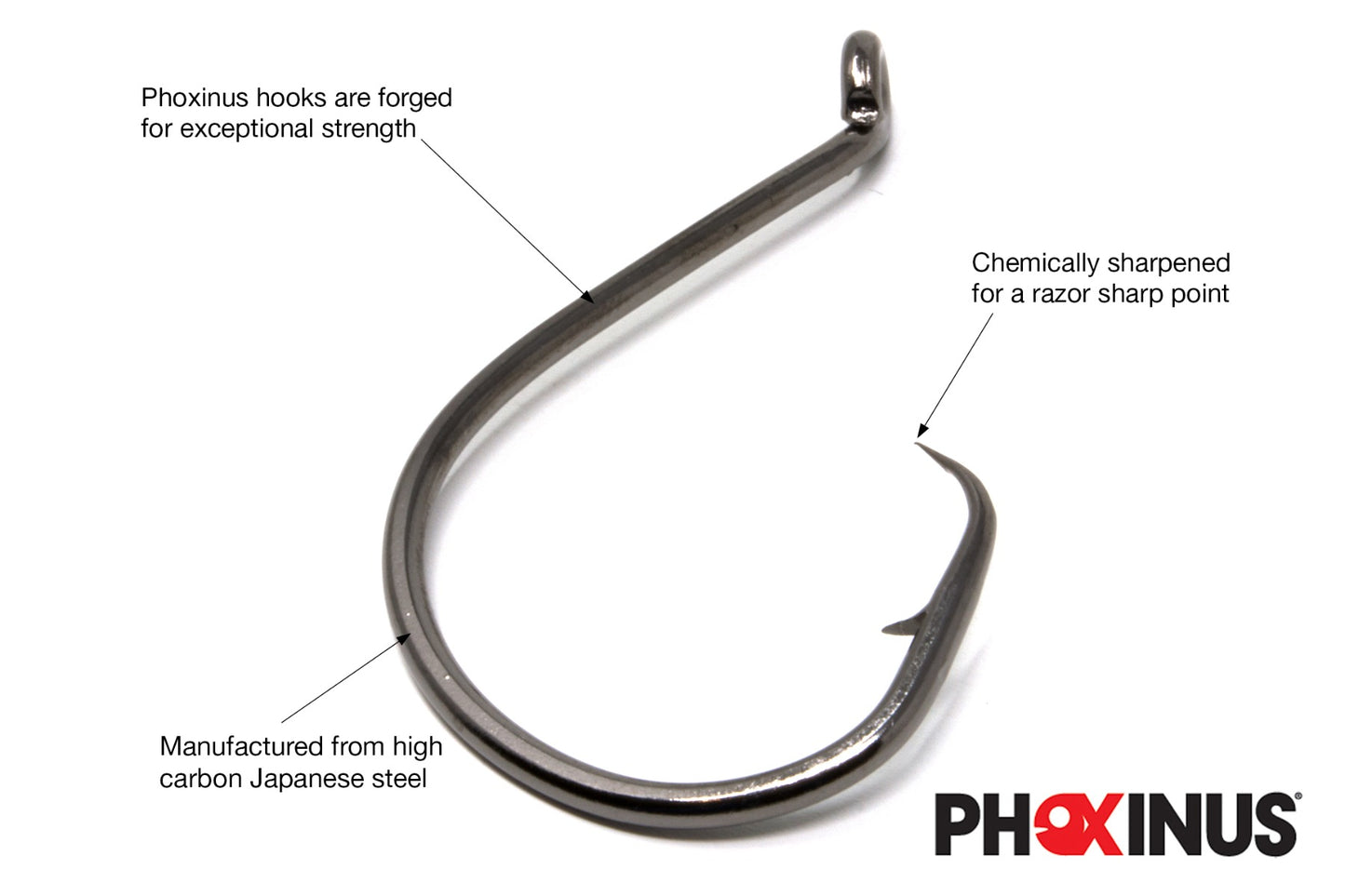 Phoxinus hooks are forged for exceptional strength

Chemically sharpened for a razor sharp point

Manufactured from high carbon Japanese steel

PHOXINUS®