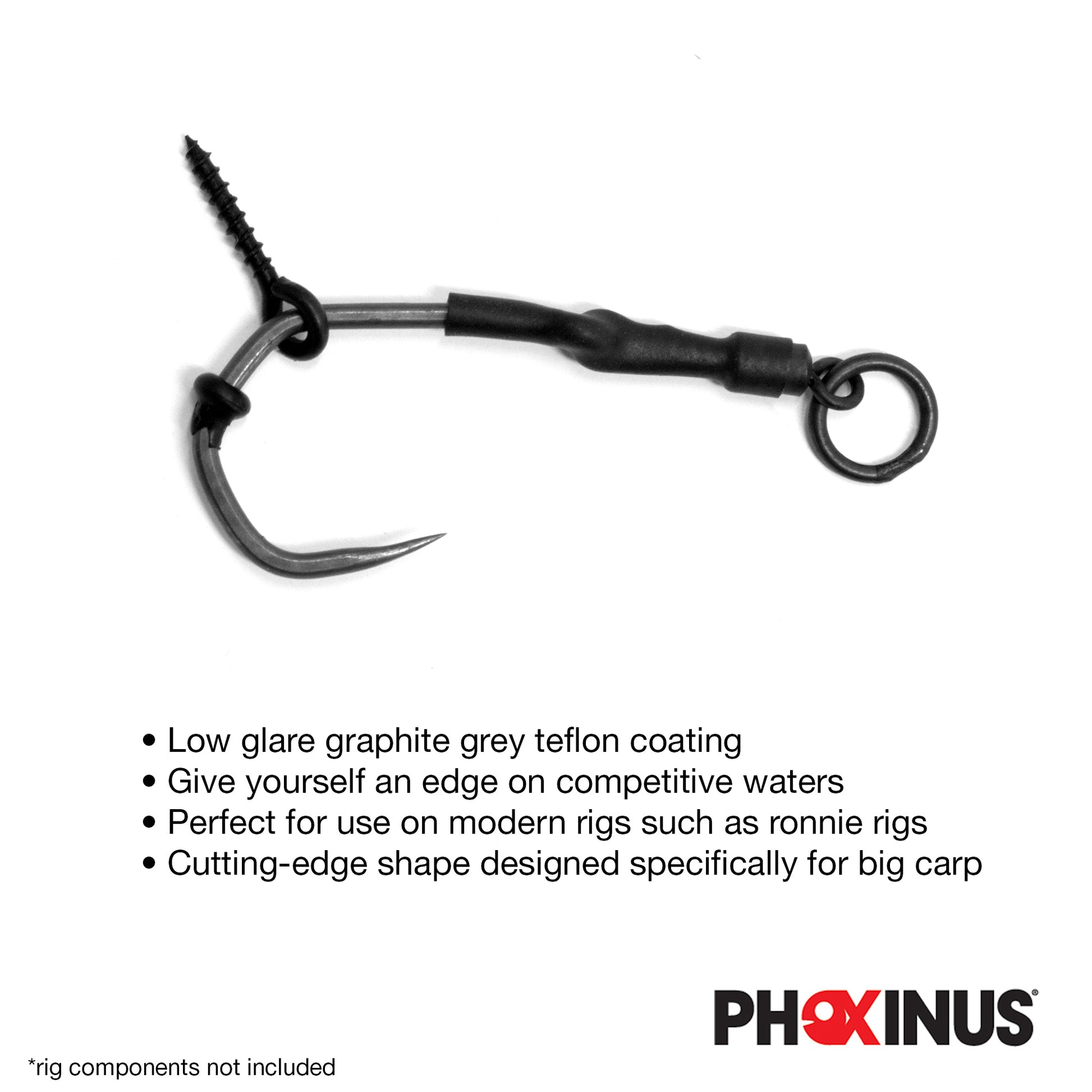 • Low glare graphite grey teflon coating
• Give yourself an edge on competitive waters
• Perfect for use on modern rigs such as ronnie rigs
• Cutting-edge shape designed specifically for big carp

PHOXINUS®

*rig components not included