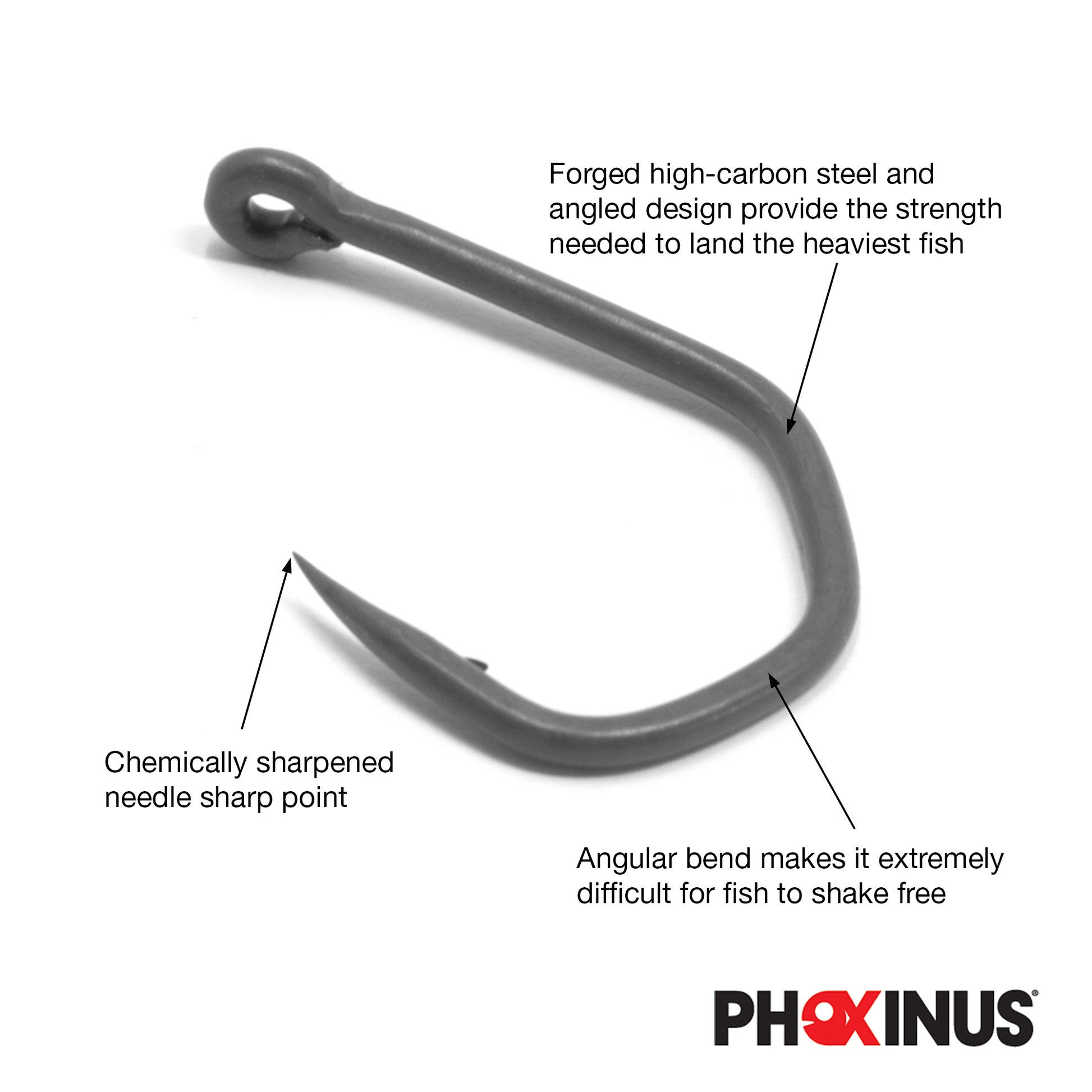 Forged high-carbon steel and angled design provide the strength needed to land the heaviest fish

Chemically sharpened needle sharp point

Angular bend makes it extremely difficult for fish to shake free

PHOXINUS®