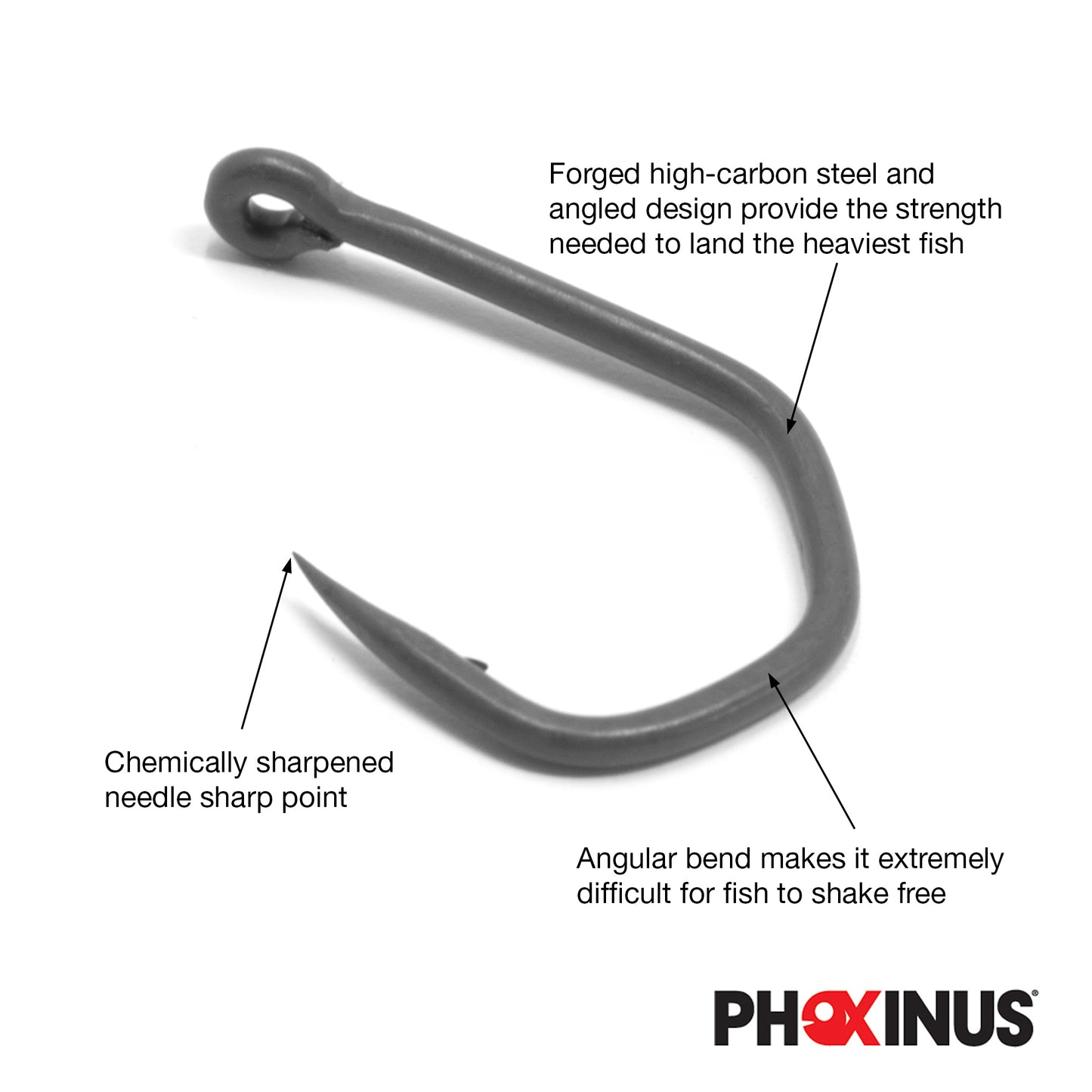 Forged high-carbon steel and angled design provide the strength needed to land the heaviest fish

Chemically sharpened needle sharp point

Angular bend makes it extremely difficult for fish to shake free

PHOXINUS®