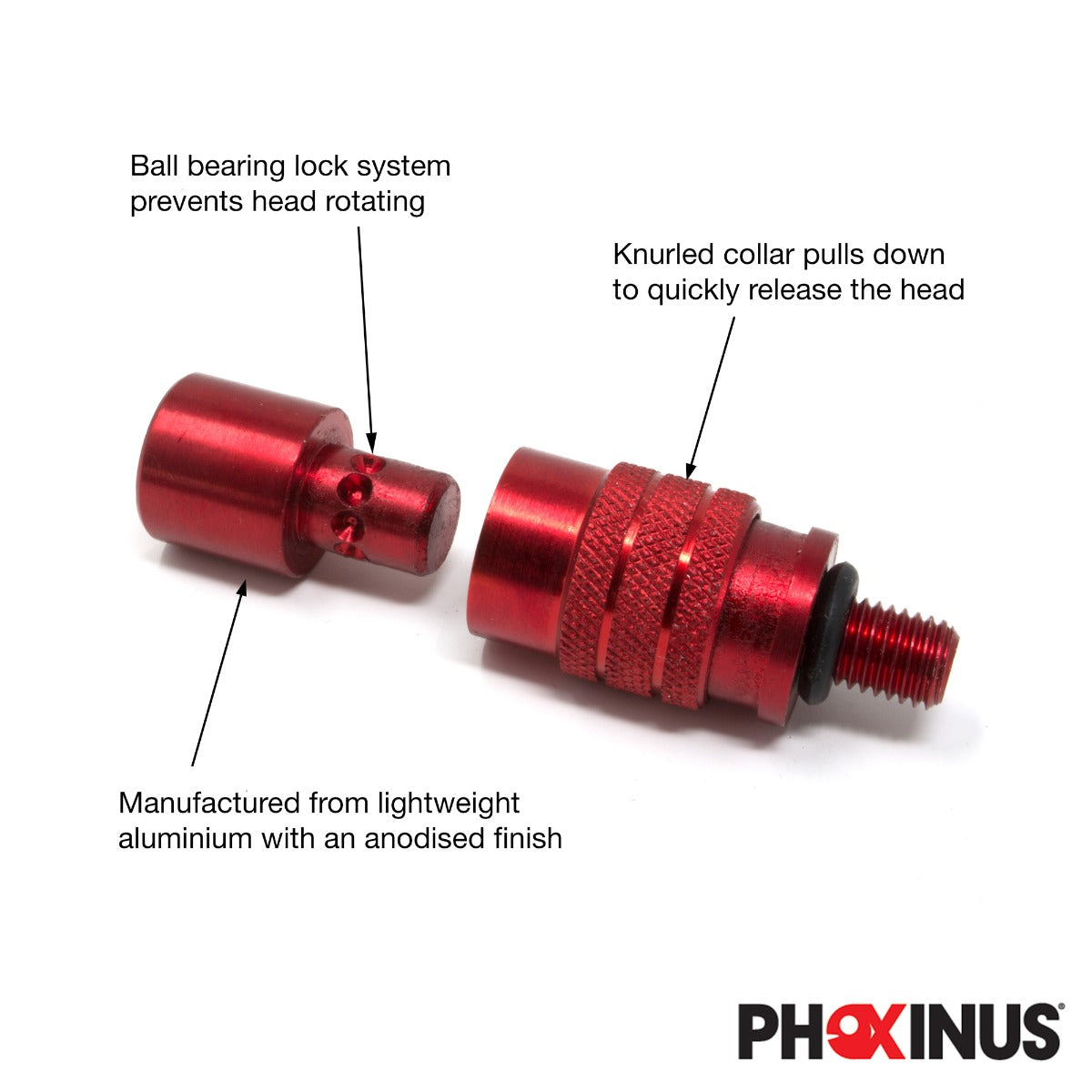 Ball bearing lock system prevents head rotating

Knurled collar pulls down to quickly release the head

Manufactured from lightweight aluminium with an anodised finish

PHOXINUS®