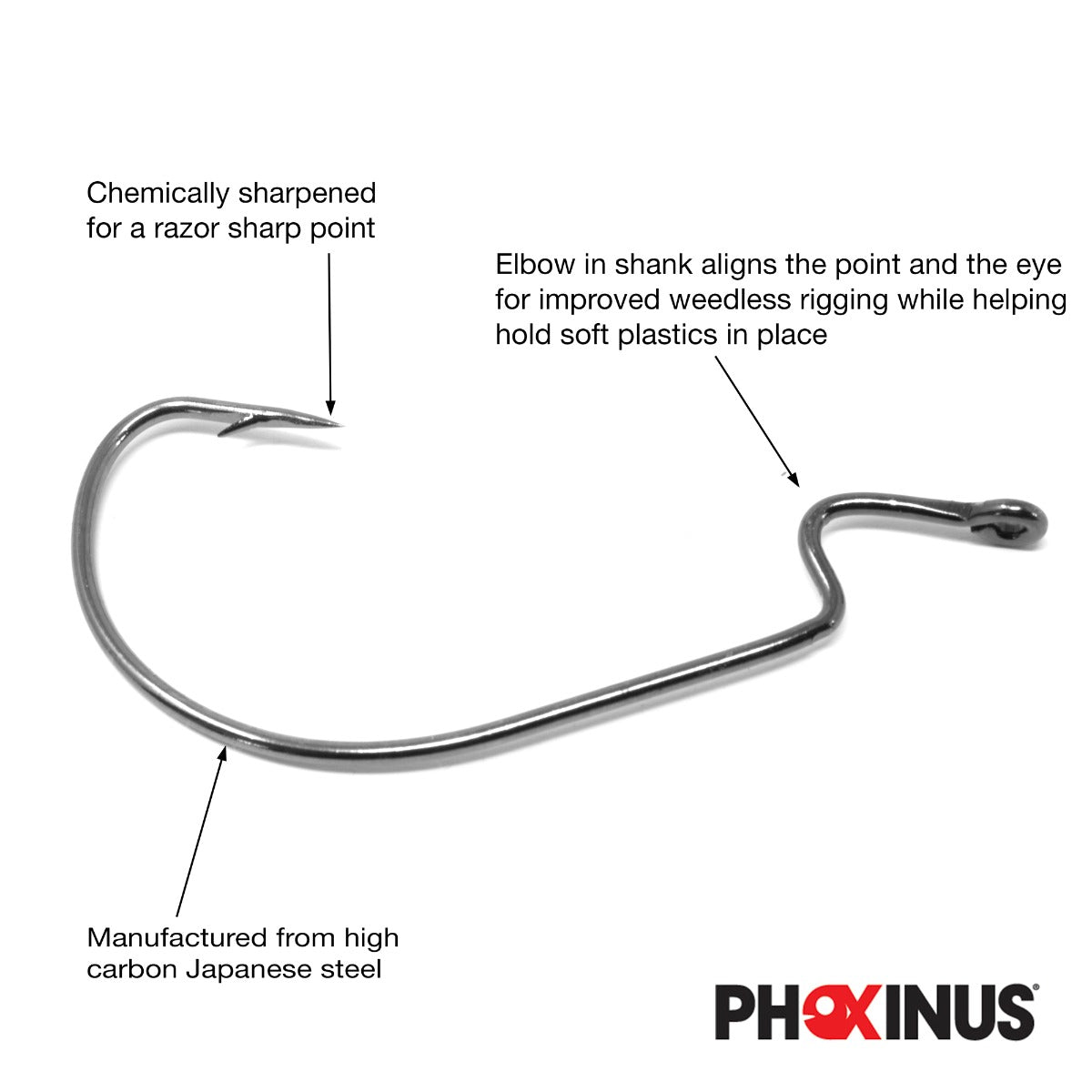 Chemically sharpened for a razor sharp point

Elbow in shank aligns the point and the eye for improved weedless rigging while helping hold soft plastics in place

Manufactured from high carbon Japanese steel

PHOXINUS®