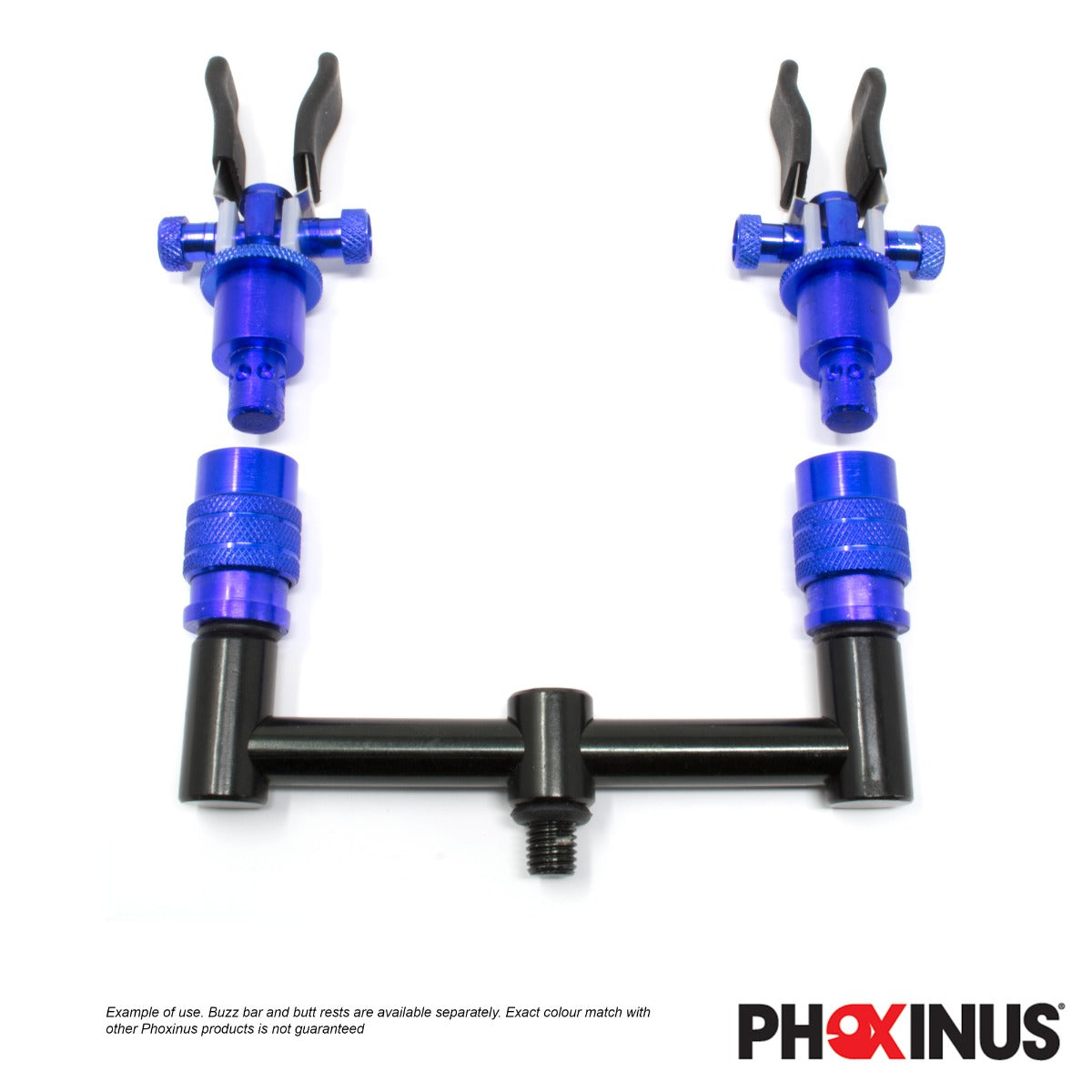 Example of use. Buzz bar and butt rests are available separately. Exact colour match with other Phoxinus products is not guaranteed

PHOXINUS®