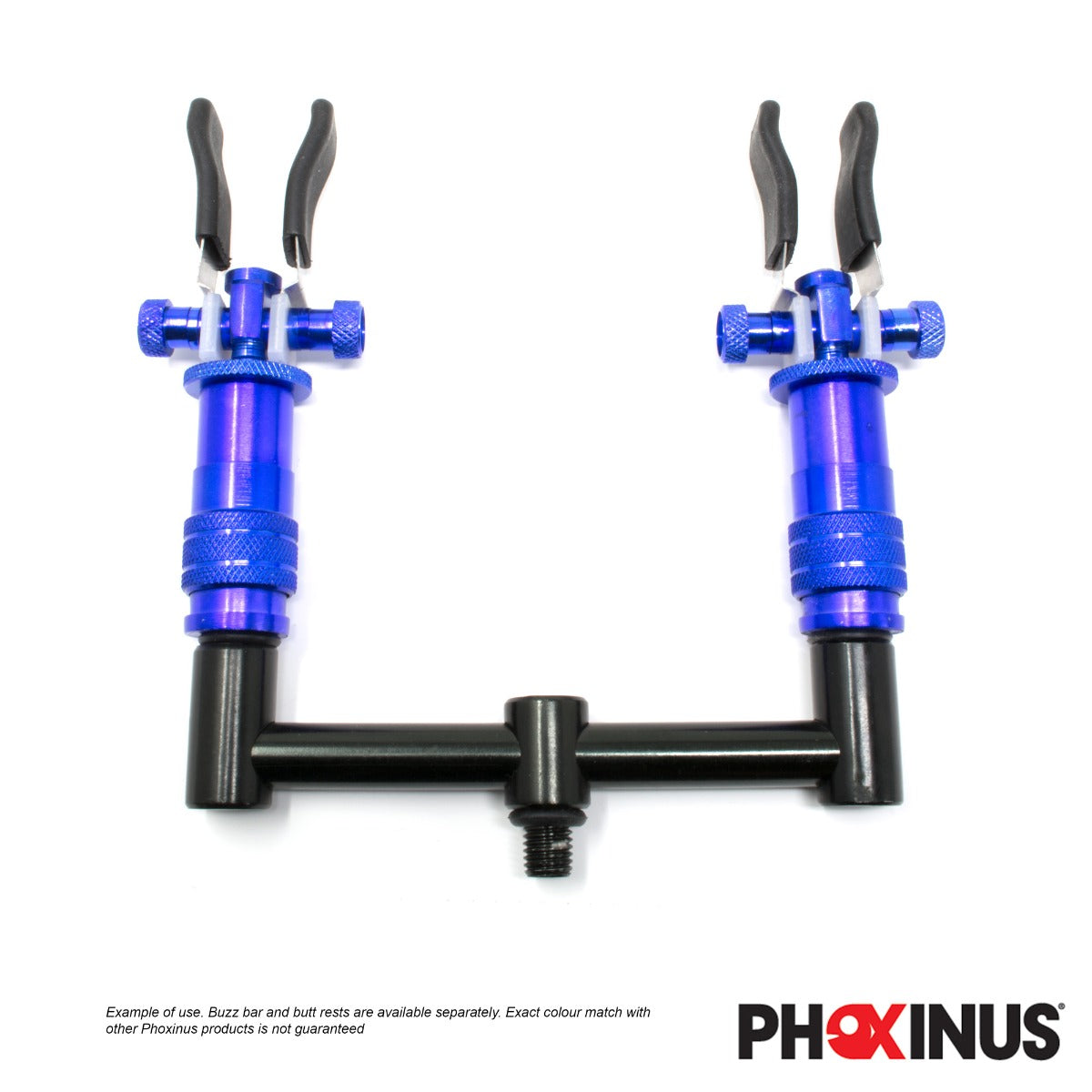 Example of use. Buzz bar and butt rests are available separately. Exact colour match with other Phoxinus products is not guaranteed

PHOXINUS®