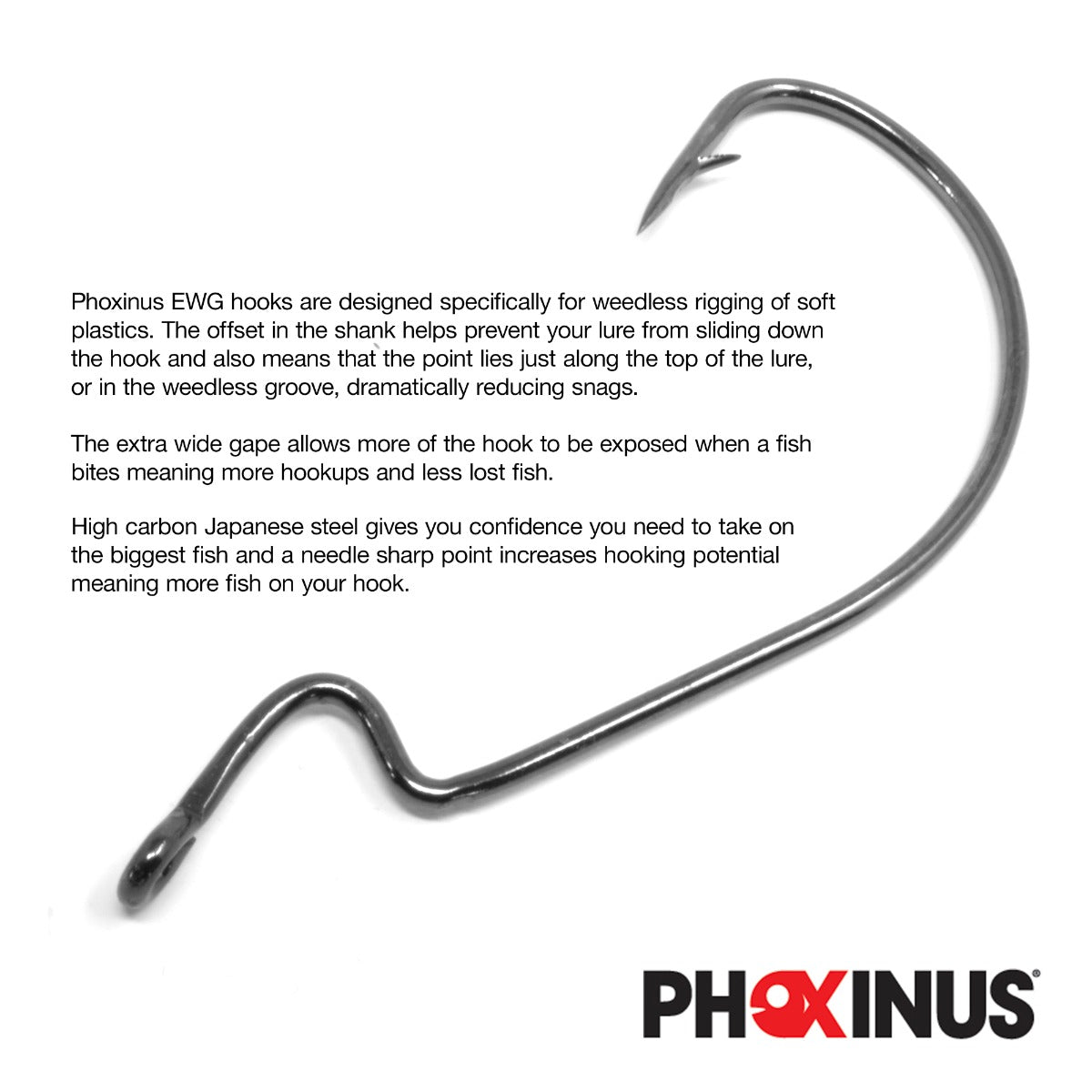 Phoxinus EWG hooks are designed specifically for weedless rigging of soft plastics. The offset in the shank helps prevent your lure from sliding down the hook and also means that the point lies just along the top of the lure, or in the weedless groove, dramatically reducing snags.

The extra wide gape allows more of the hook to be exposed when a fish bites meaning more hookups and less lost fish.

High carbon Japanese steel gives you confidence you need to take on the biggest fish and a needle sharp point increases hooking potential meaning more fish on your hook.

PHOXINUS®