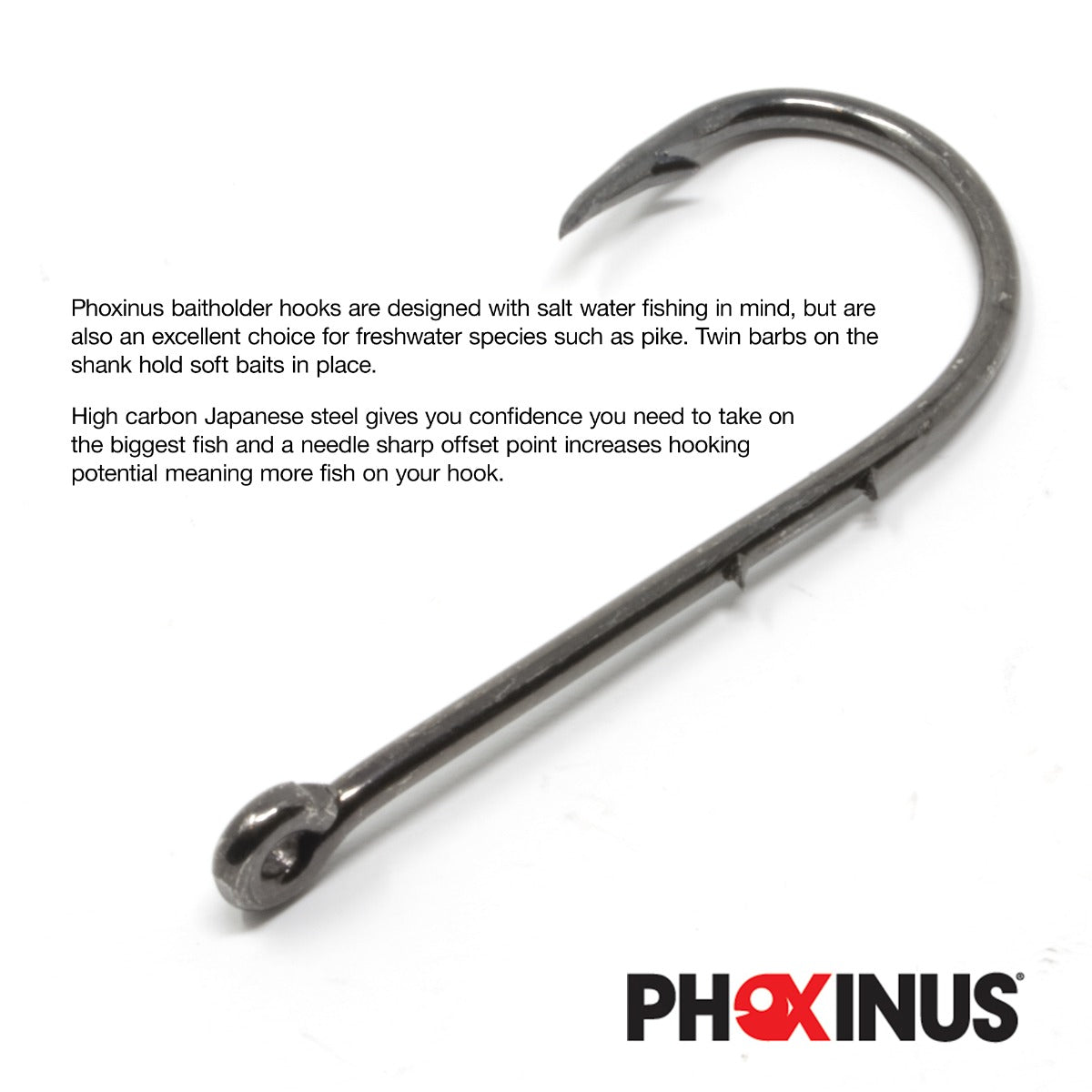 Phoxinus baitholder hooks are designed with salt water fishing in mind, but are also an excellent choice for freshwater species such as pike. Twin barbs on the shank hold soft baits in place.

High carbon Japanese steel gives you confidence you need to take on the biggest fish and a needle sharp offset point increases hooking potential meaning more fish on your hook.

PHOXINUS®