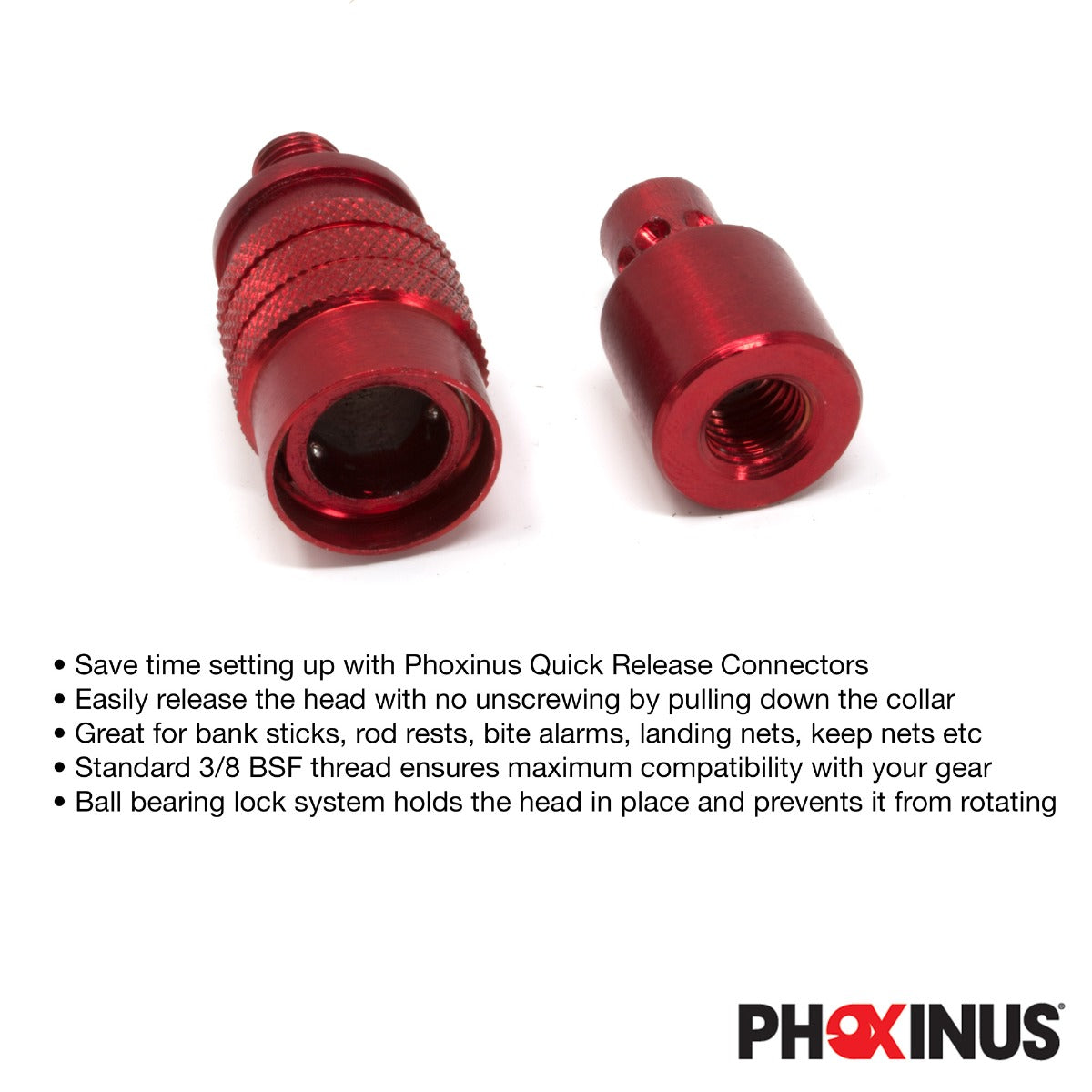 • Save time setting up with Phoxinus Quick Release Connectors
• Easily release the head with no unscrewing by pulling down the collar
• Great for bank sticks, rod rests, bite alarms, landing nets, keep nets etc
• Standard 3/8 BSF thread ensures maximum compatibility with your gear
• Ball bearing lock system holds the head in place and prevents it from rotating

PHOXINUS®