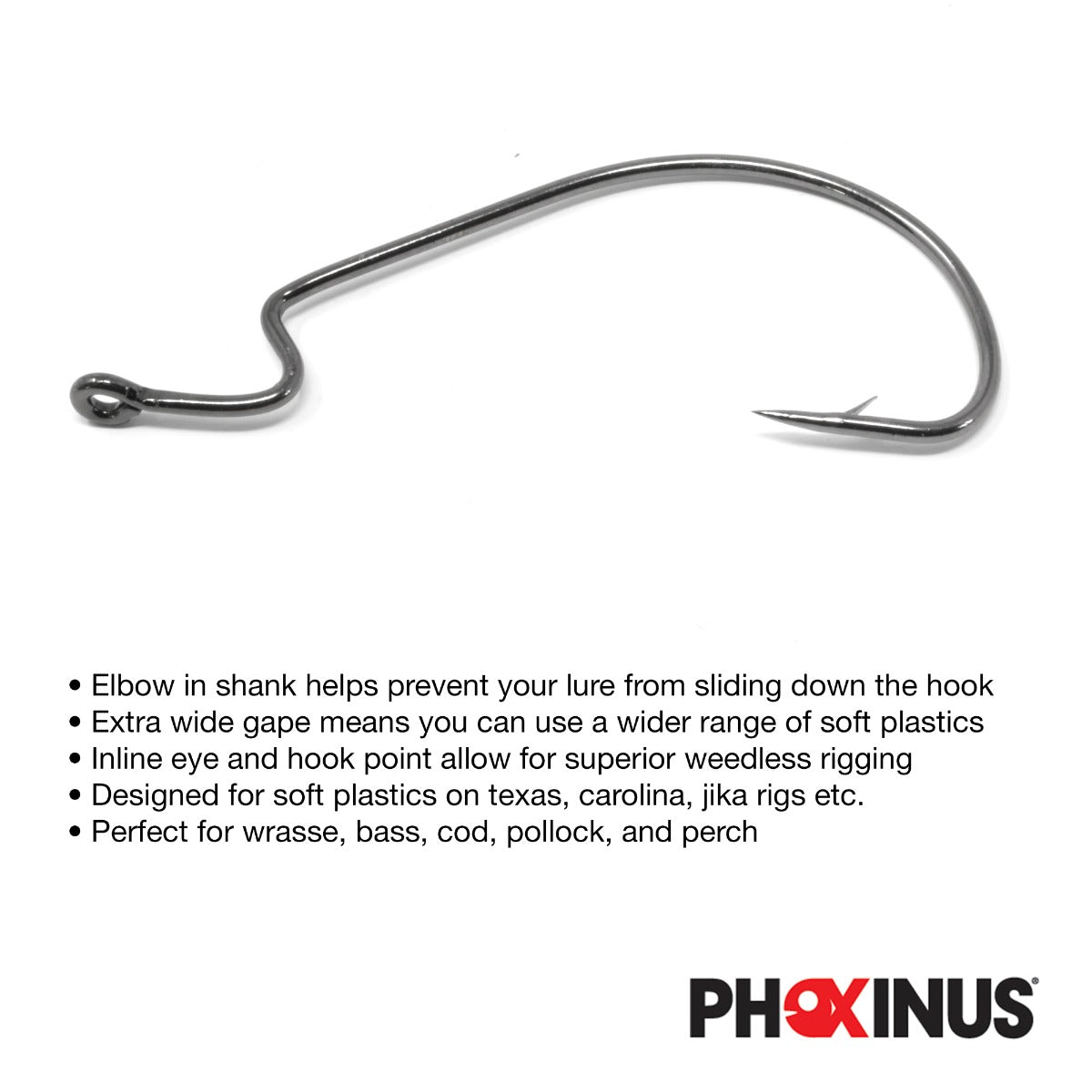 • Elbow in shank helps prevent your lure from sliding down the hook
• Extra wide gape means you can use a wider range of soft plastics
• Inline eye and hook point allow for superior weedless rigging
• Designed for soft plastics on texas, carolina, jika rigs etc.
• Perfect for wrasse, bass, cod, pollock, and perch

PHOXINUS®