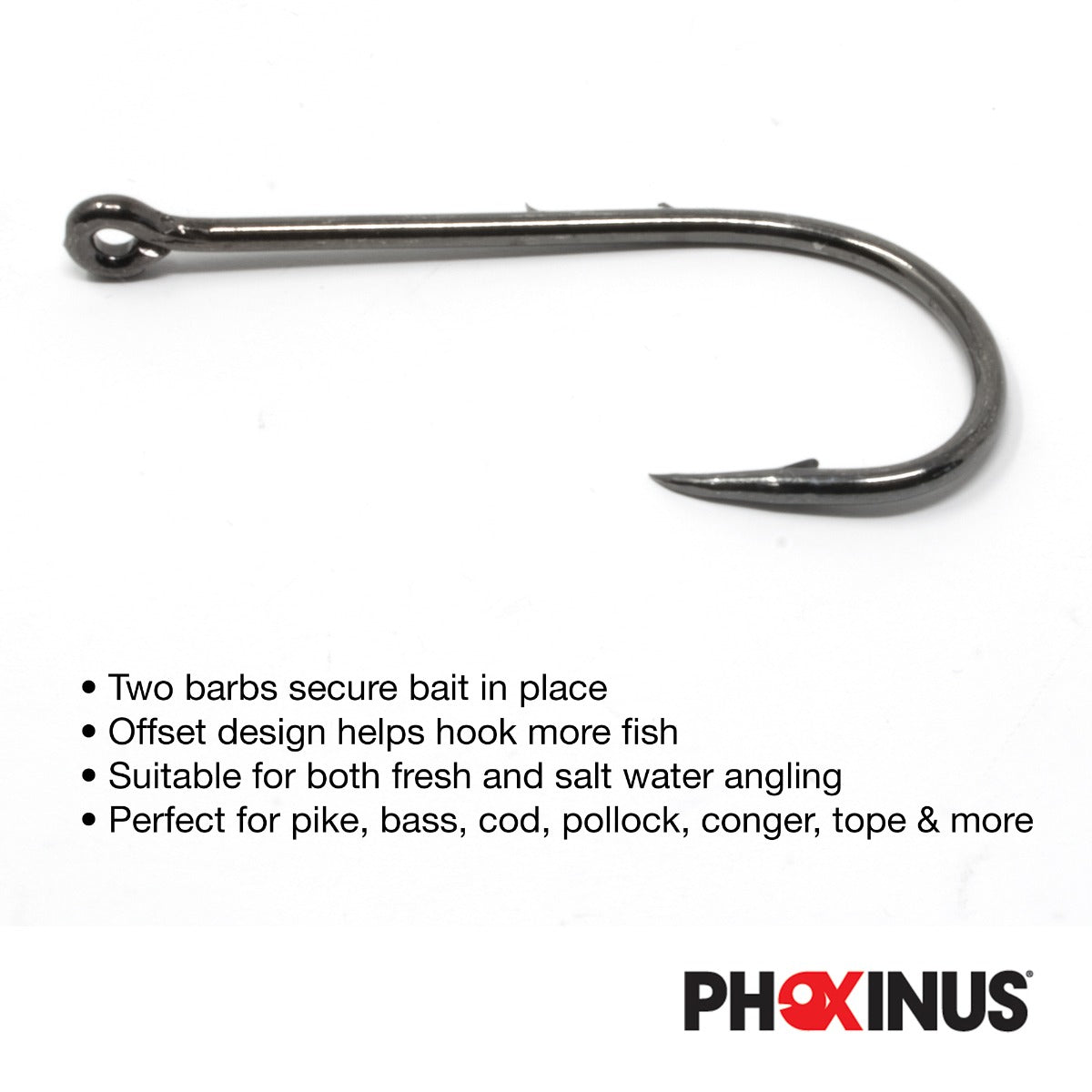 • Two barbs secure bait in place
• Offset design helps hook more fish
• Suitable for both fresh and salt water angling
• Perfect for pike, bass, cod, pollock, conger, tope & more

PHOXINUS®