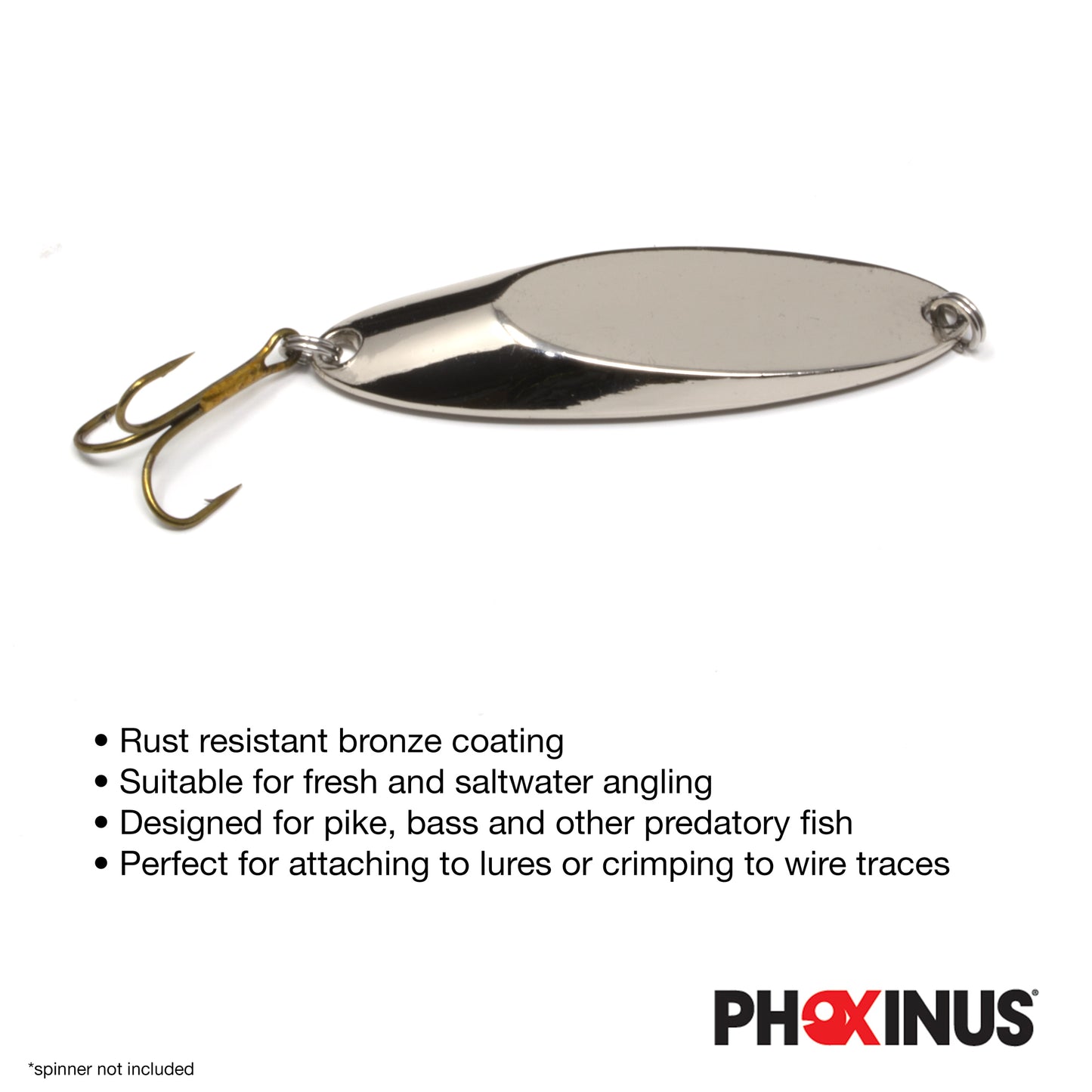 • Rust resistant bronze coating
• Suitable for fresh and saltwater angling
• Designed for pike, bass and other predatory fish
• Perfect for attaching to lures or crimping to wire traces

PHOXINUS®

*spinner not included