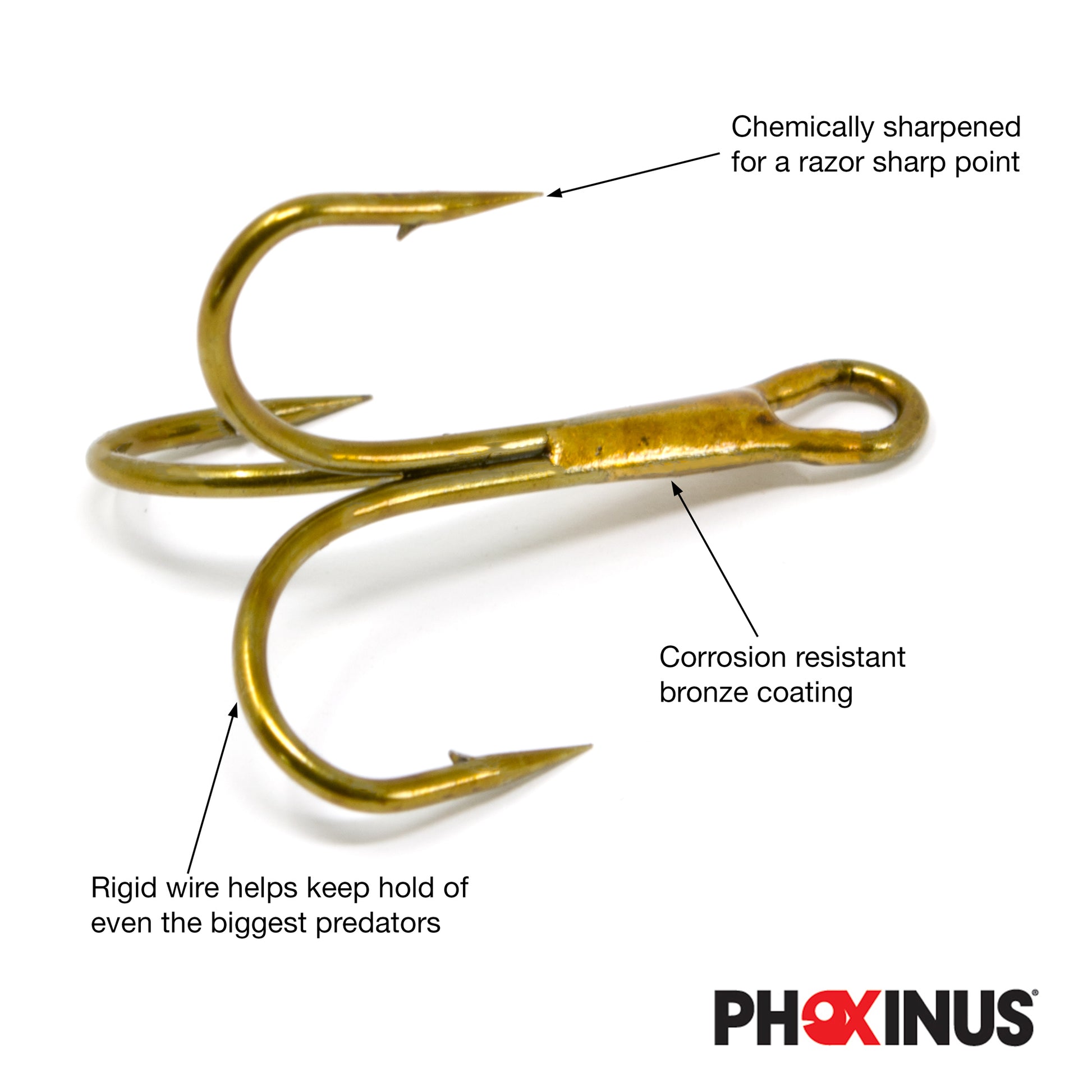 Chemically sharpened for a razor sharp point

Corrosion resistant bronze coating

Rigid wire helps keep hold of even the biggest predators

PHOXINUS®